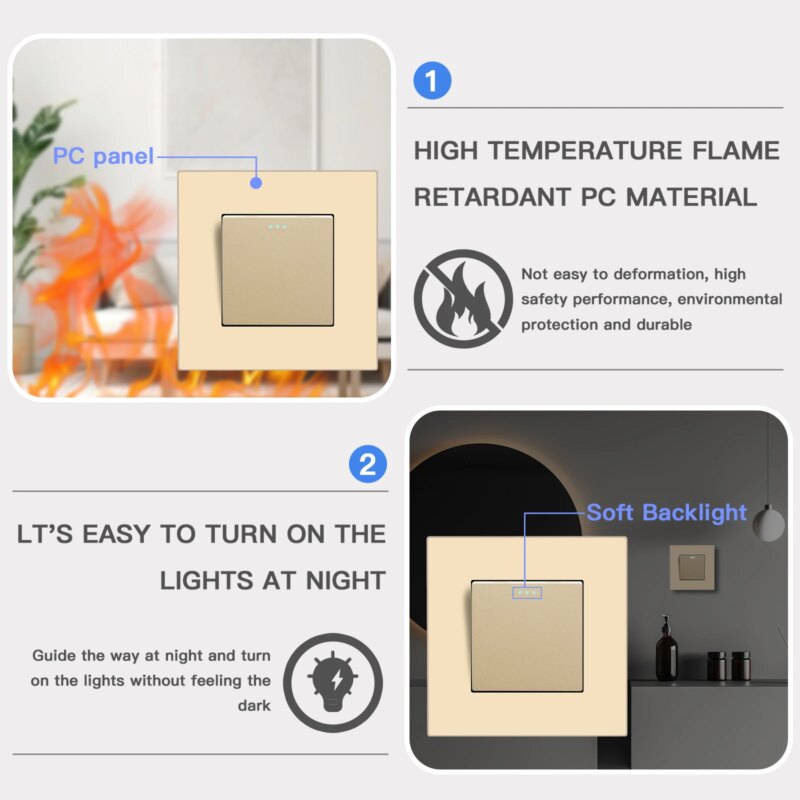 PC panel

1

HIGH TEMPERATURE FLAME RETARDANT PC MATERIAL

Not easy to deformation, high safety performance, environmental protection and durable

2

LT'S EASY TO TURN ON THE LIGHTS AT NIGHT

Guide the way at night and turn on the lights without feeling the dark

Soft Backlight