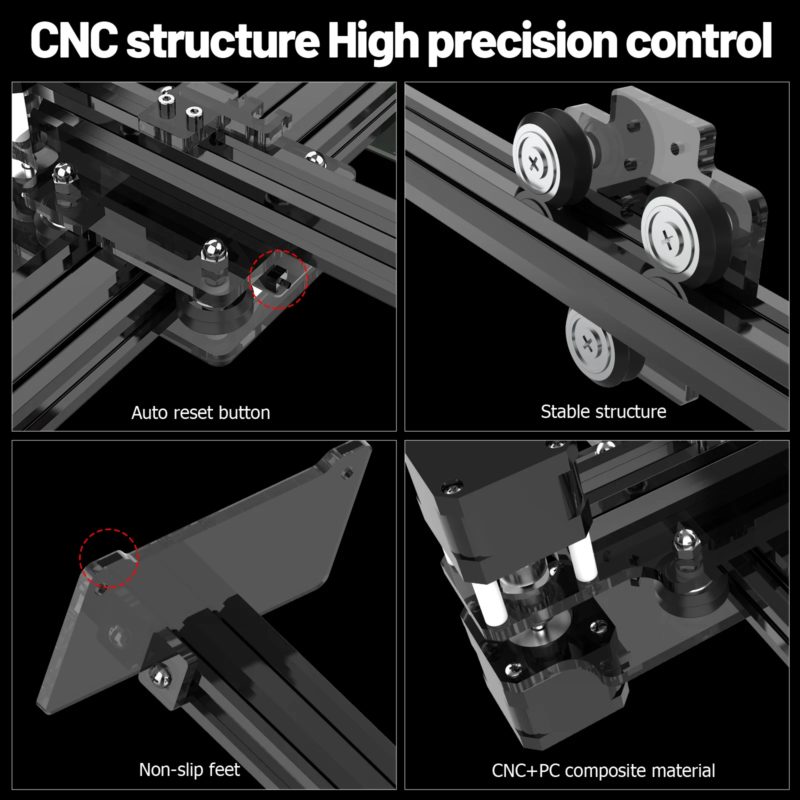 CNC structure High precision control

Auto reset button

Stable structure

Non-slip feet

CNC+PC composite material