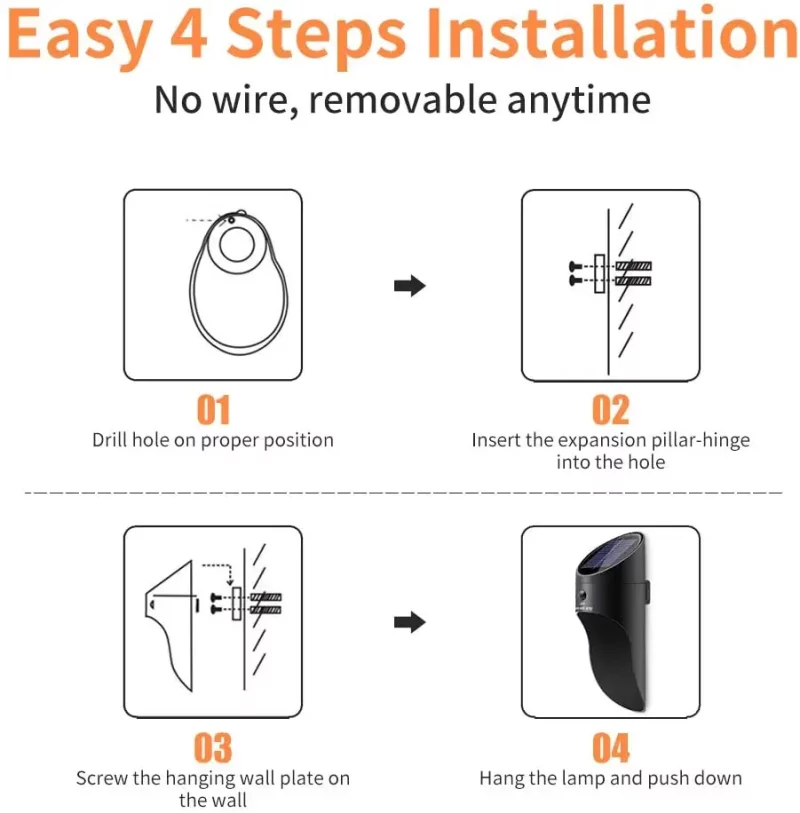 Easy 4 Steps Installation

No wire, removable anytime

01
Drill hole on proper position

02
Insert the expansion pillar-hinge into the hole

03
Screw the hanging wall plate on the wall

04
Hang the lamp and push down