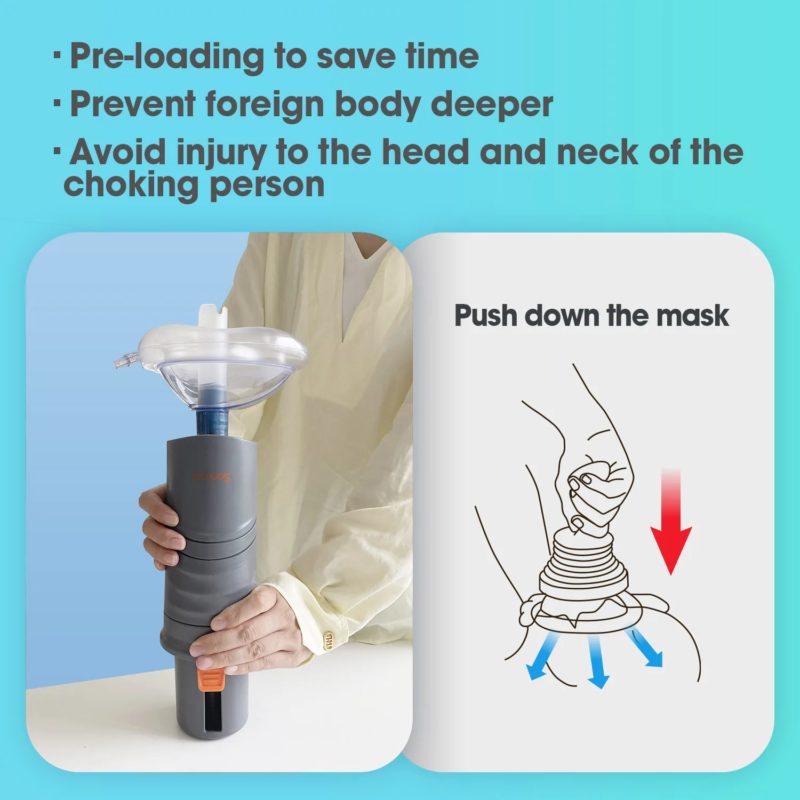 · Pre-loading to save time
· Prevent foreign body deeper
· Avoid injury to the head and neck of the choking person

Push down the mask