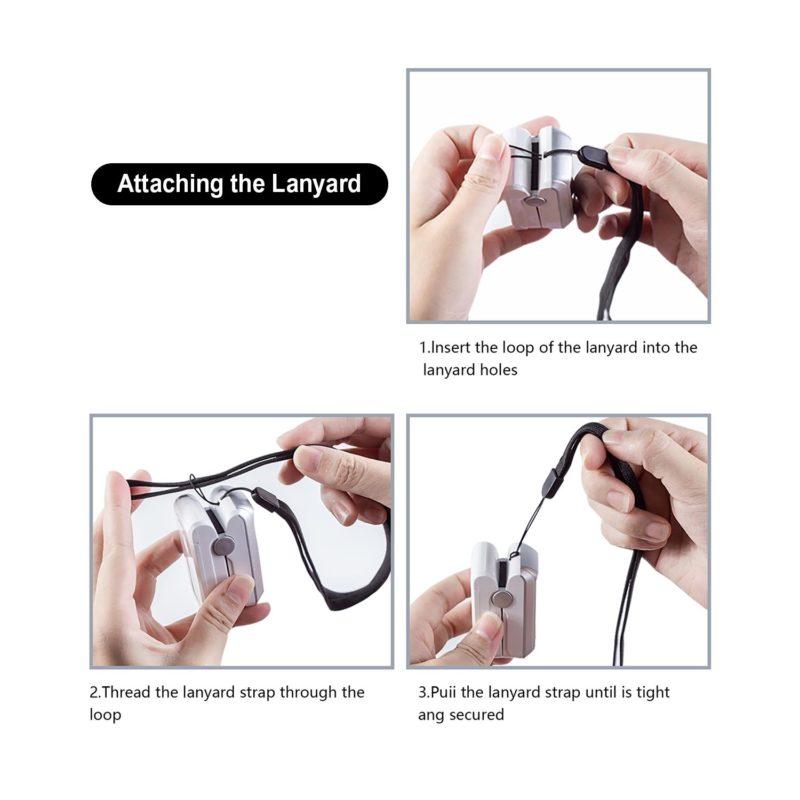 Attaching the Lanyard

1.Insert the loop of the lanyard into the lanyard holes

2.Thread the lanyard strap through the loop

3.Puii the lanyard strap until is tight ang secured