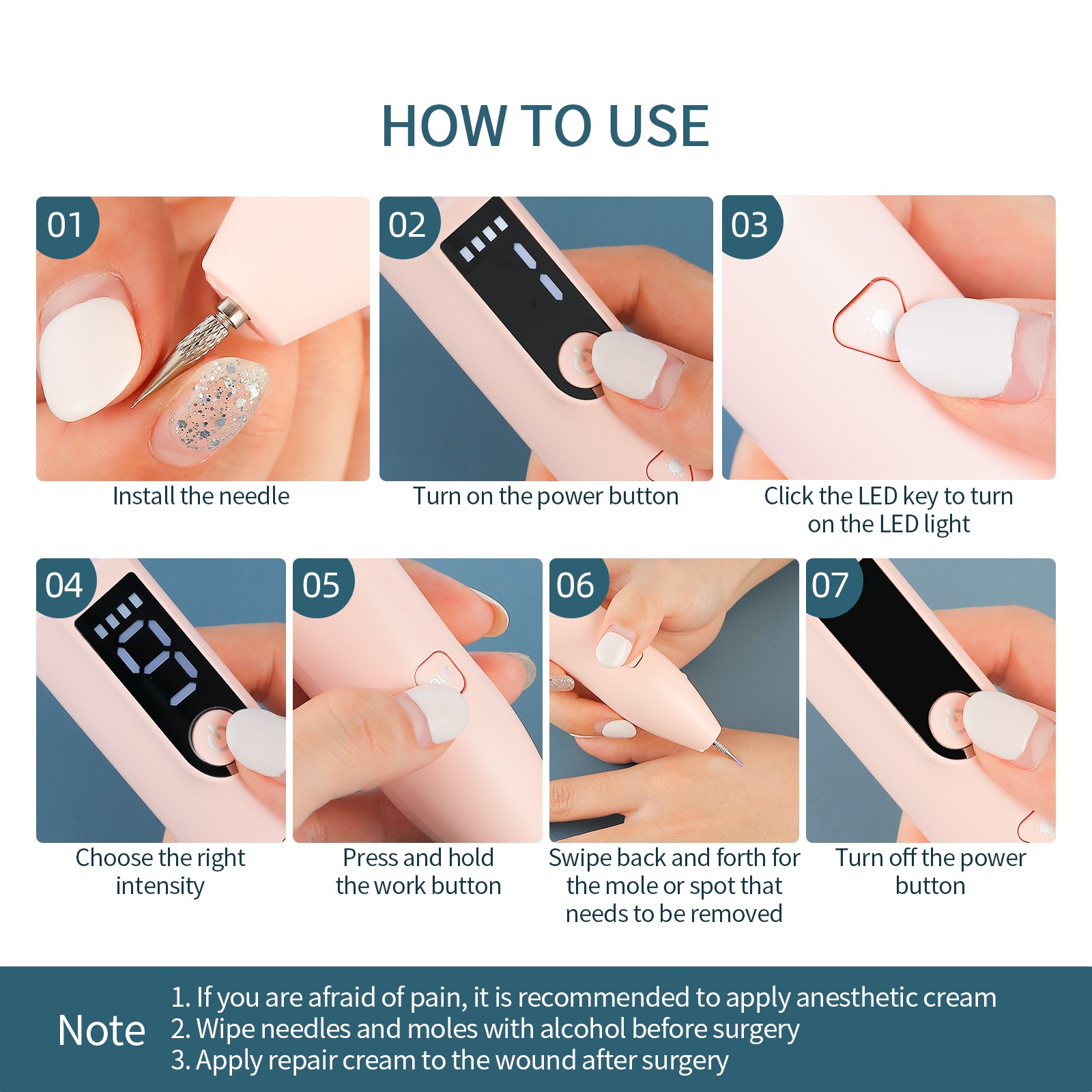 HOW TO USE

01
Install the needle

02
Turn on the power button

03
Click the LED key to turn on the LED light

04
Choose the right intensity

05
Press and hold the work button

06
Swipe back and forth for the mole or spot that needs to be removed

07
Turn off the power button

Note
1. If you are afraid of pain, it is recommended to apply anesthetic cream
2. Wipe needles and moles with alcohol before surgery
3. Apply repair cream to the wound after surgery