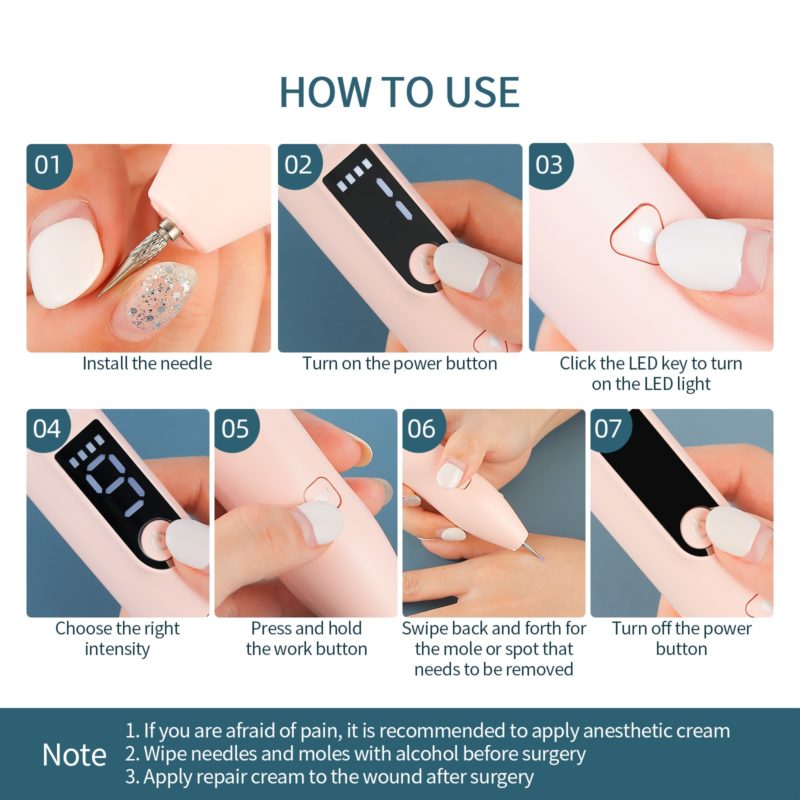 HOW TO USE

01
Install the needle

02
Turn on the power button

03
Click the LED key to turn on the LED light

04
Choose the right intensity

05
Press and hold the work button

06
Swipe back and forth for the mole or spot that needs to be removed

07
Turn off the power button

Note
1. If you are afraid of pain, it is recommended to apply anesthetic cream
2. Wipe needles and moles with alcohol before surgery
3. Apply repair cream to the wound after surgery