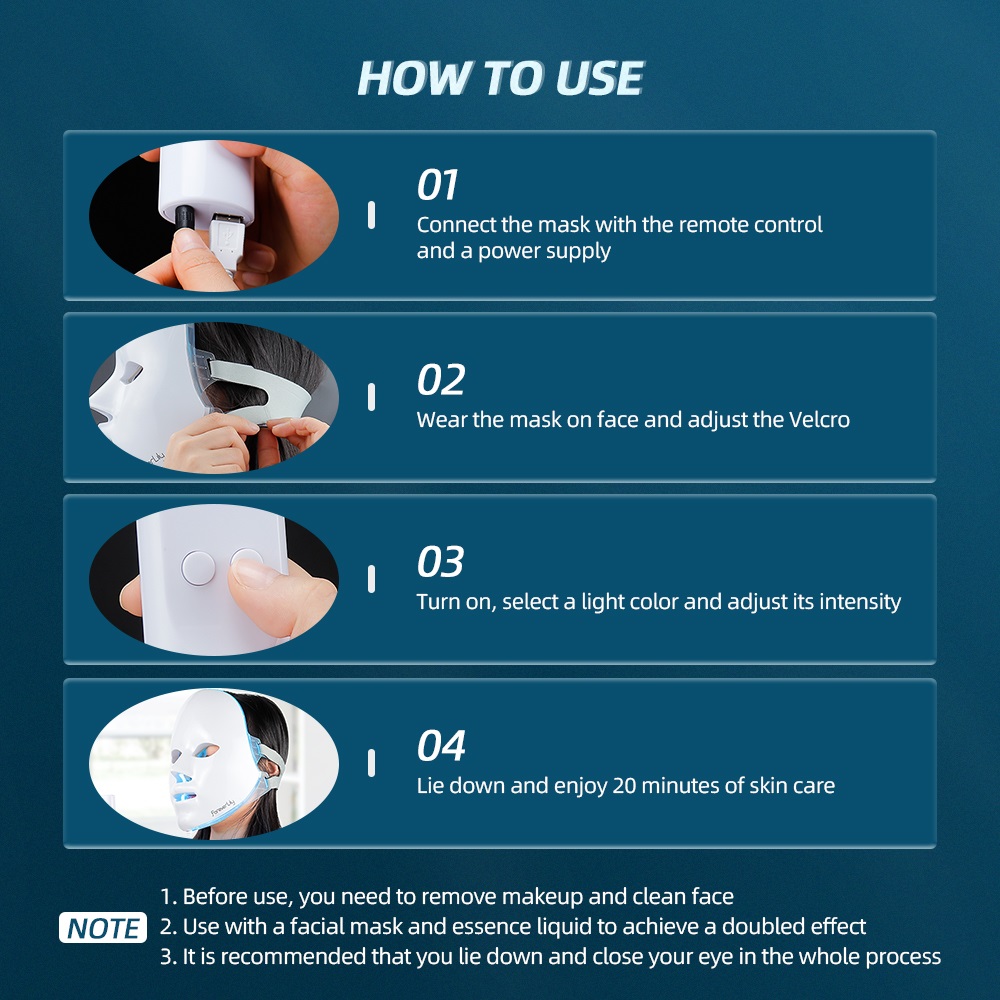 HOW TO USE

01
Connect the mask with the remote control and a power supply

02
Wear the mask on face and adjust the Velcro

03
Turn on, select a light color and adjust its intensity

04
Lie down and enjoy 20 minutes of skin care

NOTE
1. Before use, you need to remove makeup and clean face
2. Use with a facial mask and essence liquid to achieve a doubled effect
3. It is recommended that you lie down and close your eye in the whole process