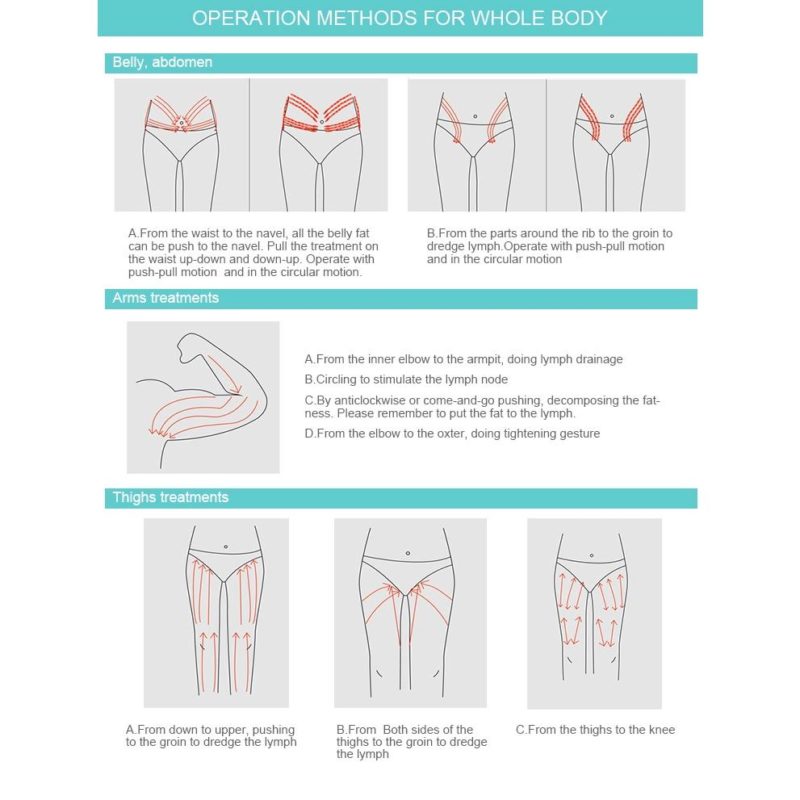 OPERATION METHODS FOR WHOLE BODY

Belly, abdomen

A.From the waist to the navel, all the belly fat can be push to the navel. Pull the treatment on the waist up-down and down-up. Operate with push-pull motion and in the circular motion.

B.From the parts around the rib to the groin to dredge lymph.Operate with push-pull motion and in the circular motion

Arms treatments

A.From the inner elbow to the armpit, doing lymph drainage

B.Circling to stimulate the lymph node

C.By anticlockwise or come-and-go pushing, decomposing the fatness. Please remember to put the fat to the lymph.

D.From the elbow to the oxter, doing tightening gesture

Thighs treatments

A.From down to upper, pushing to the groin to dredge the lymph

B.From Both sides of the thighs to the groin to dredge the lymph

C.From the thighs to the knee