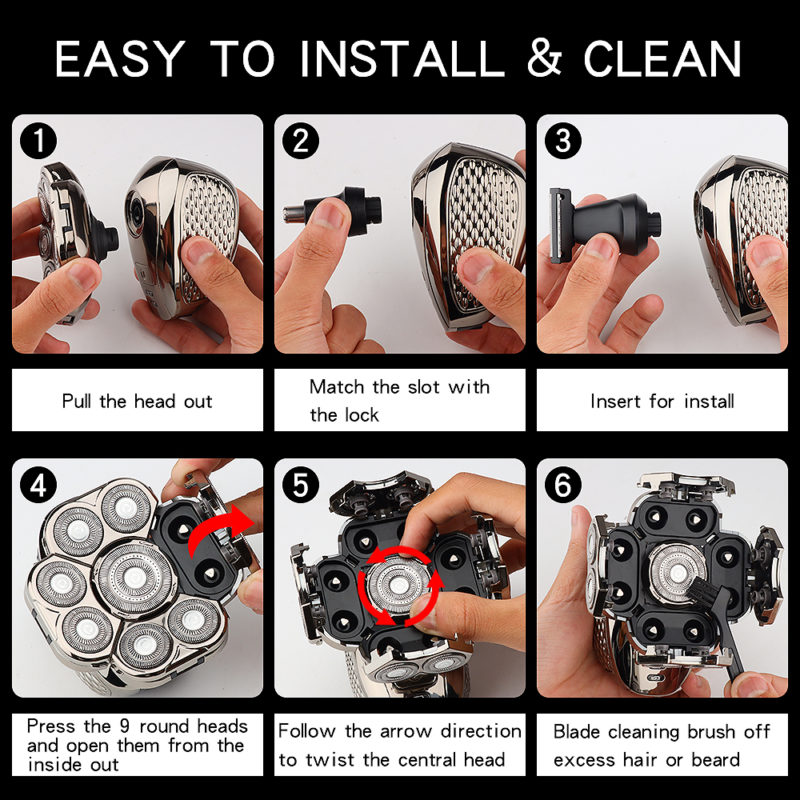 EASY TO INSTALL & CLEAN

1

Pull the head out

2

Match the slot with the lock

3

Insert for install

4

Press the 9 round heads and open them from the inside out

5

Follow the arrow direction to twist the central head

6

Blade cleaning brush off excess hair or beard