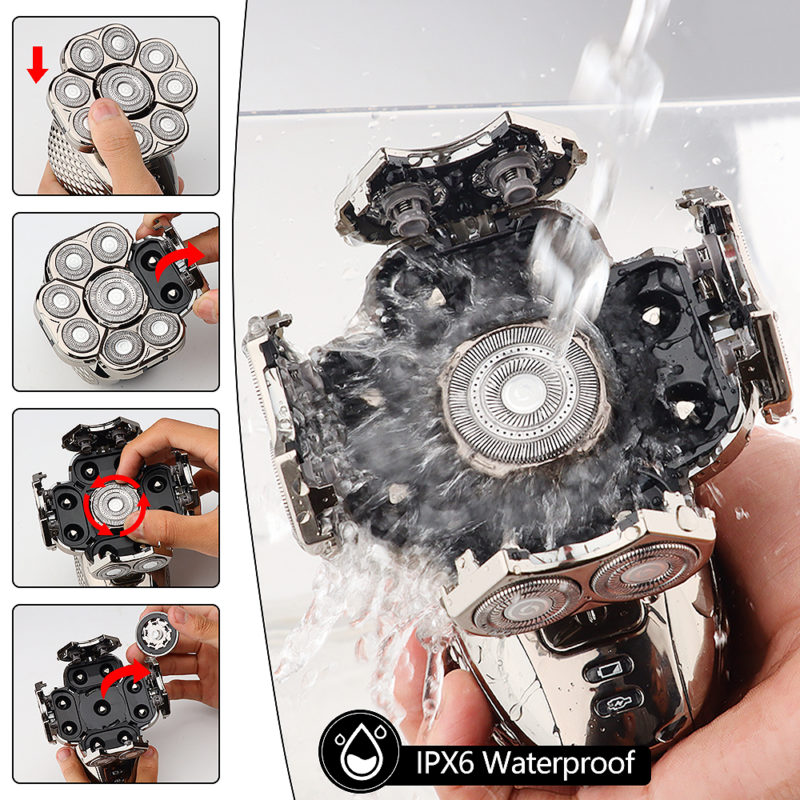 IPX6 Waterproof