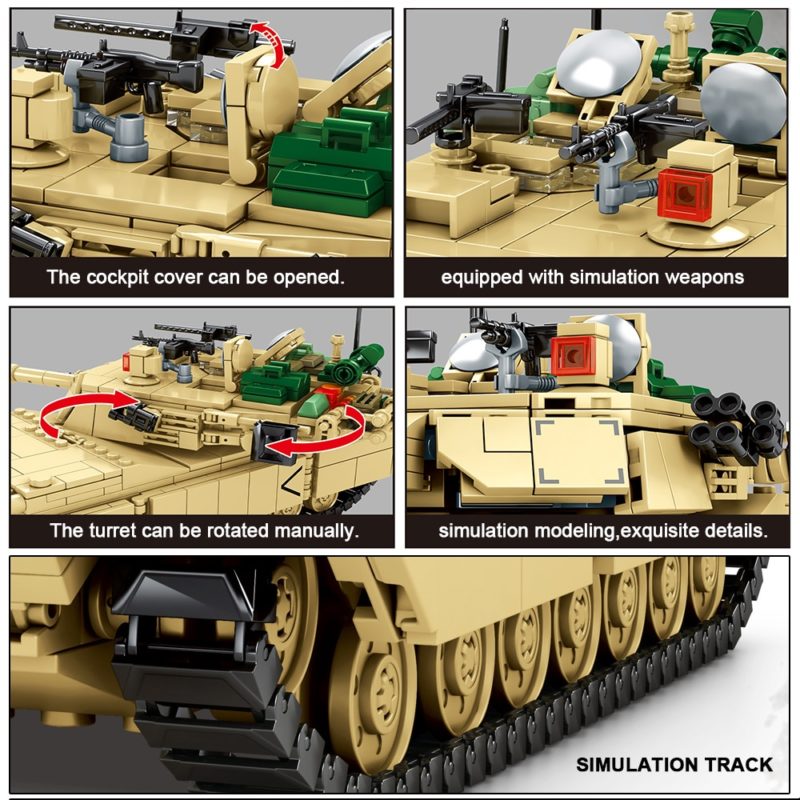 The cockpit cover can be opened.

equipped with simulation weapons

The turret can be rotated manually.

simulation modeling,exquisite details.

SIMULATION TRACK