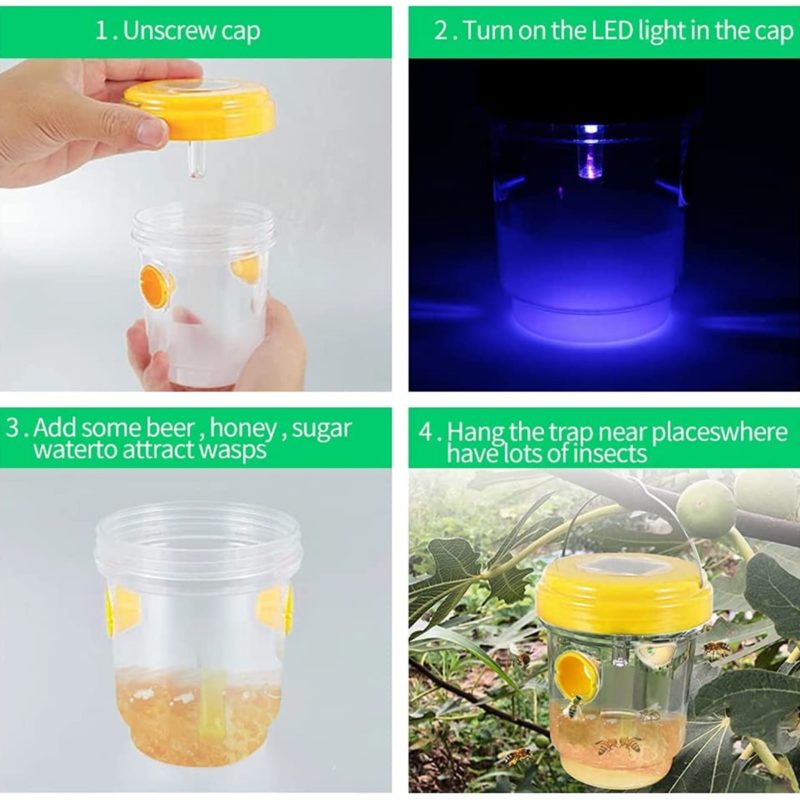 1 . Unscrew cap

2 . Turn on the LED light in the cap

3 . Add some beer , honey , sugar waterto attract wasps

4 . Hang the trap near placeswhere have lots of insects