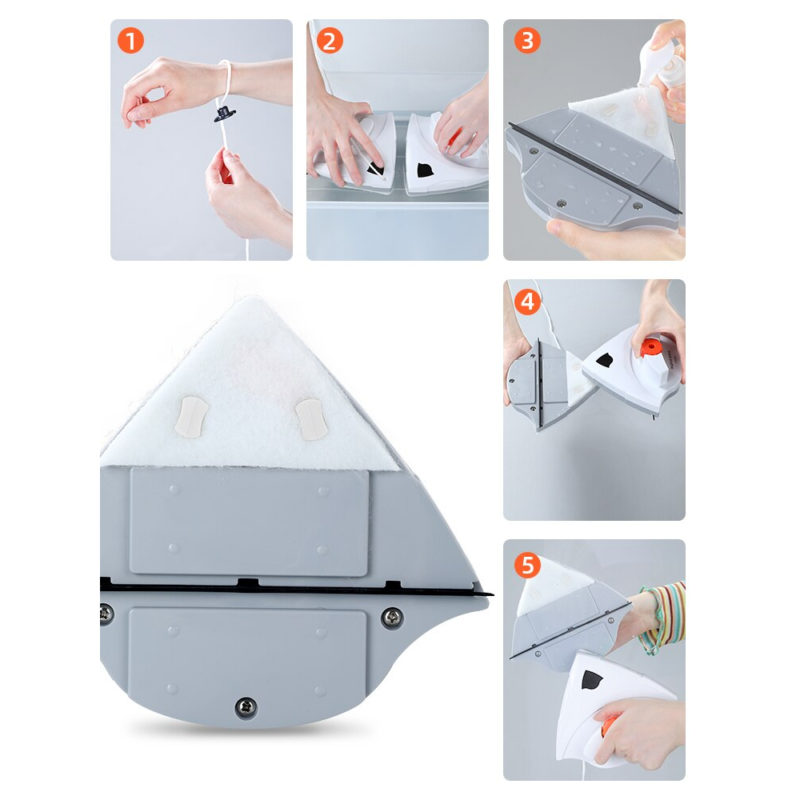 1
2
3
4
5