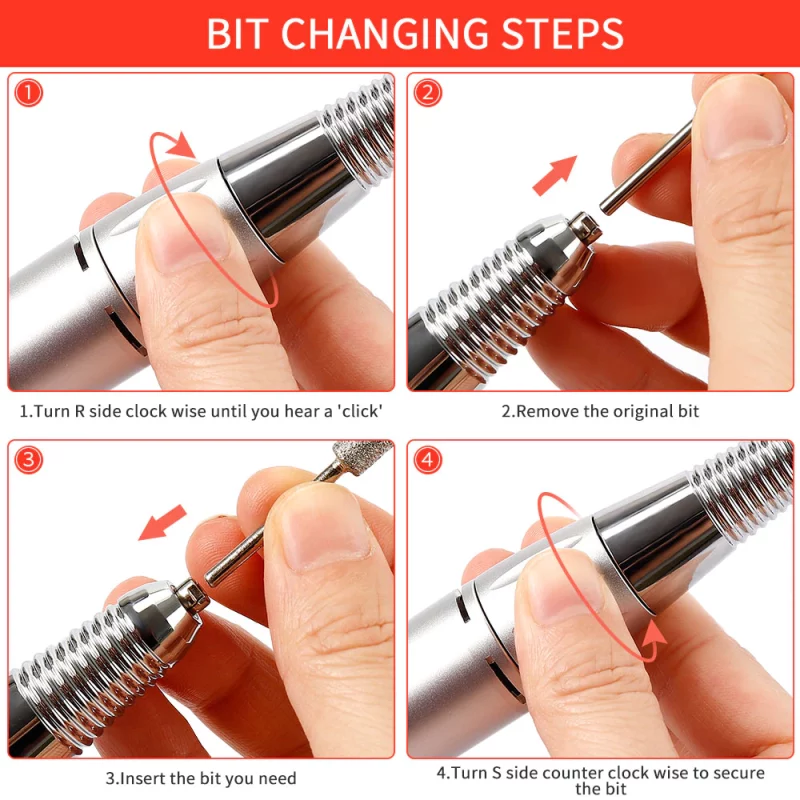 BIT CHANGING STEPS

1

1.Turn R side clock wise until you hear a 'click'

2

2.Remove the original bit

3

3.Insert the bit you need

4

4.Turn S side counter clock wise to secure the bit