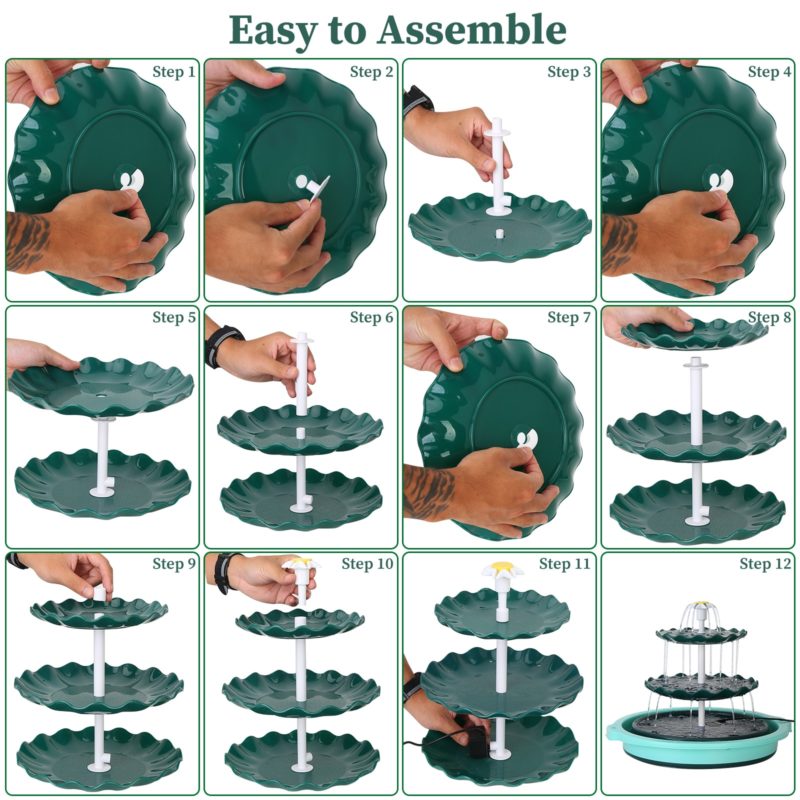 Easy to Assemble

Step 1

Step 2

Step 3

Step 4

Step 5

Step 6

Step 7

Step 8

Step 9

Step 10

Step 11

Step 12