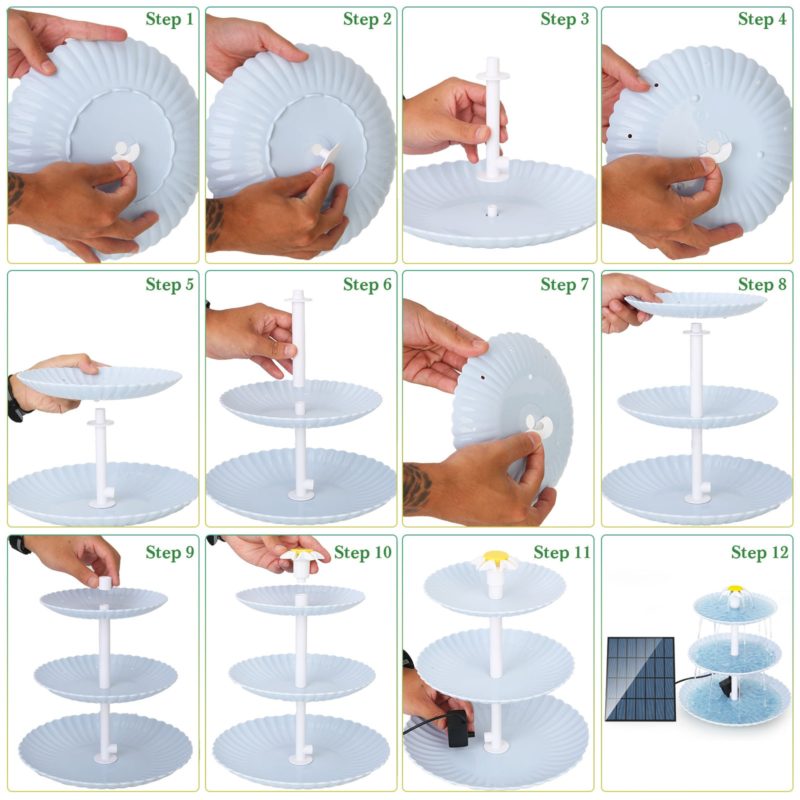 Step 1

Step 2

Step 3

Step 4

Step 5

Step 6

Step 7

Step 8

Step 9

Step 10

Step 11

Step 12