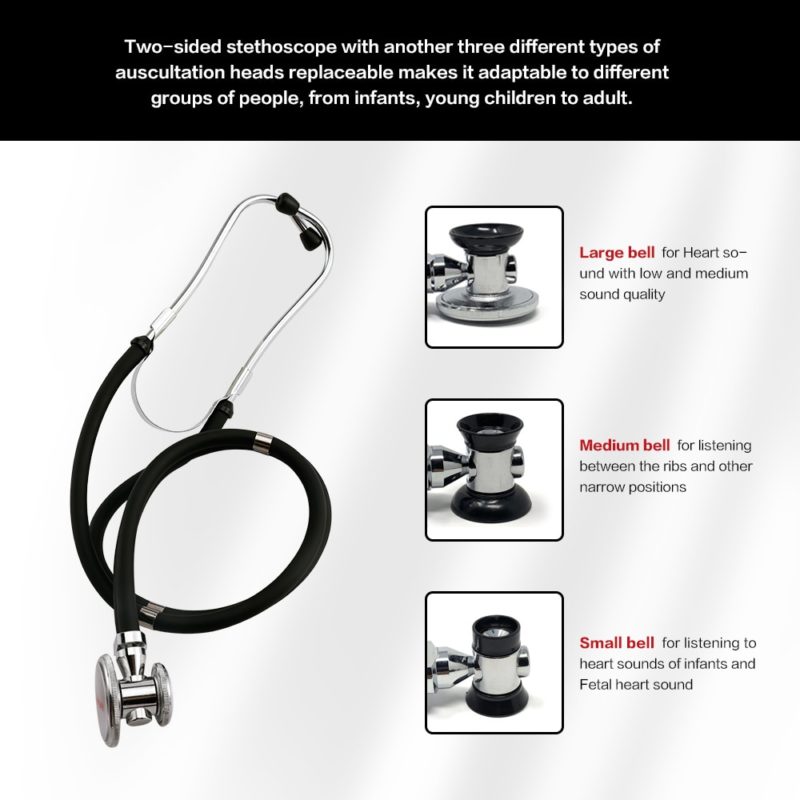 Two-sided stethoscope with another three different types of auscultation heads replaceable makes it adaptable to different groups of people, from infants, young children to adult.

Large bell for Heart sound with low and medium sound quality

Medium bell for listening between the ribs and other narrow positions

Small bell for listening to heart sounds of infants and Fetal heart sound