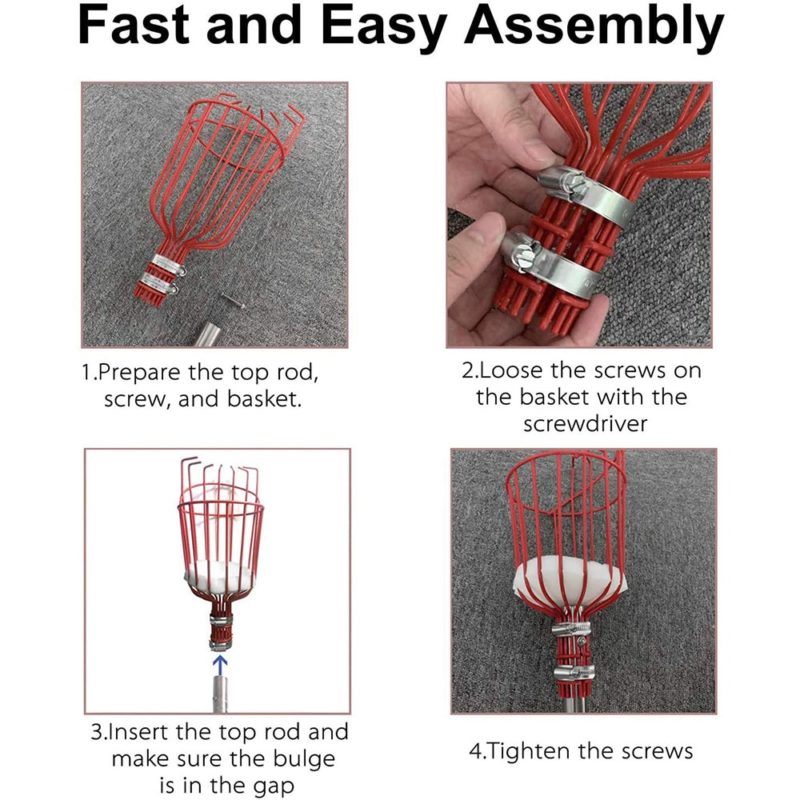 Fast and Easy Assembly

1.Prepare the top rod, screw, and basket.

2.Loose the screws on the basket with the screwdriver

3.Insert the top rod and make sure the bulge is in the gap

4.Tighten the screws