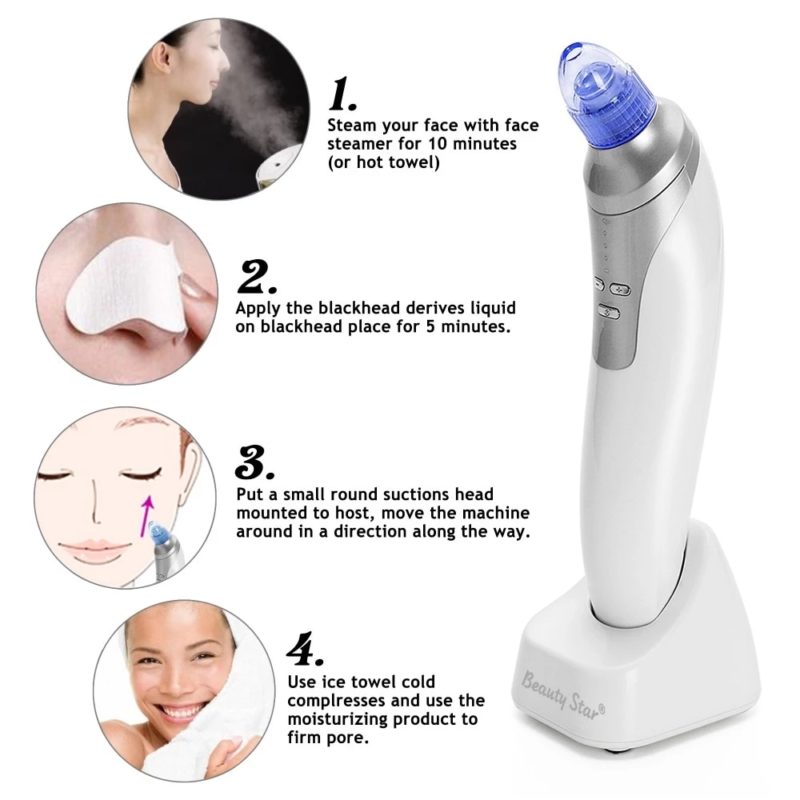 1.
Steam your face with face steamer for 10 minutes (or hot towel)

2.
Apply the blackhead derives liquid on blackhead place for 5 minutes.

3.
Put a small round suctions head mounted to host, move the machine around in a direction along the way.

4.
Use ice towel cold complresses and use the moisturizing product to firm pore.

Beauty Star®