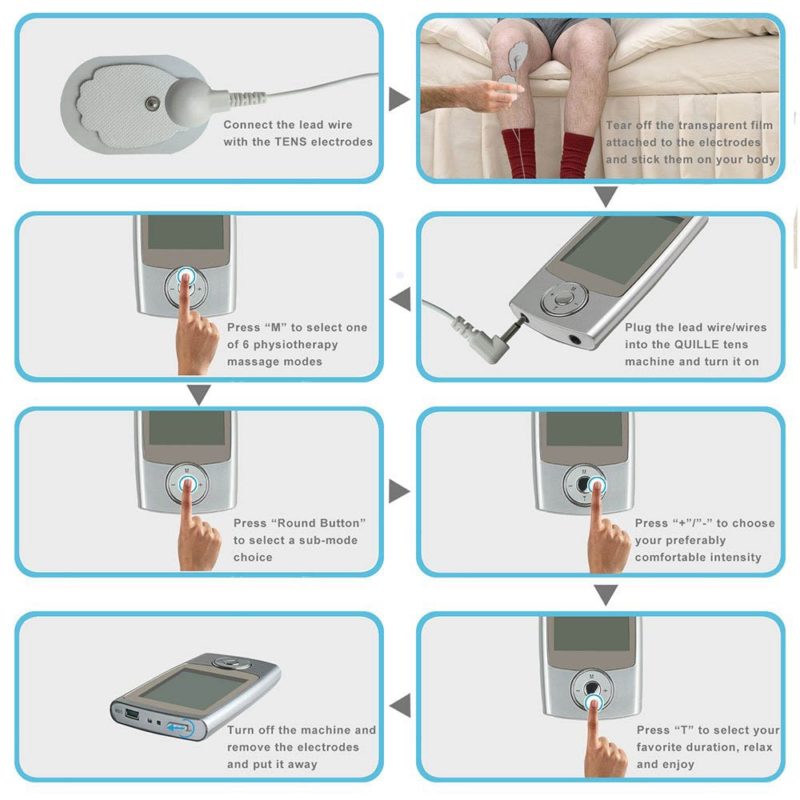 Connect the lead wire with the TENS electrodes

Tear off the transparent film attached to the electrodes and stick them on your body

Plug the lead wire/wires into the QUILLE tens machine and turn it on

Press "M" to select one of 6 physiotherapy massage modes

Press "Round Button" to select a sub-mode choice

Press "+"/"-" to choose your preferably comfortable intensity

Press "T" to select your favorite duration, relax and enjoy

Turn off the machine and remove the electrodes and put it away