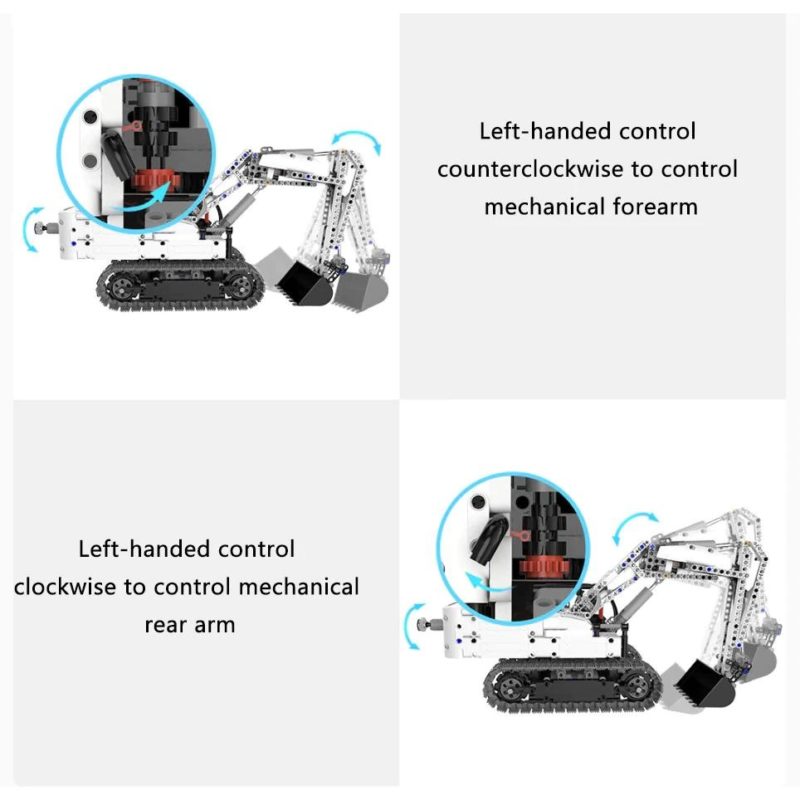 Left-handed control counterclockwise to control mechanical forearm

Left-handed control clockwise to control mechanical rear arm